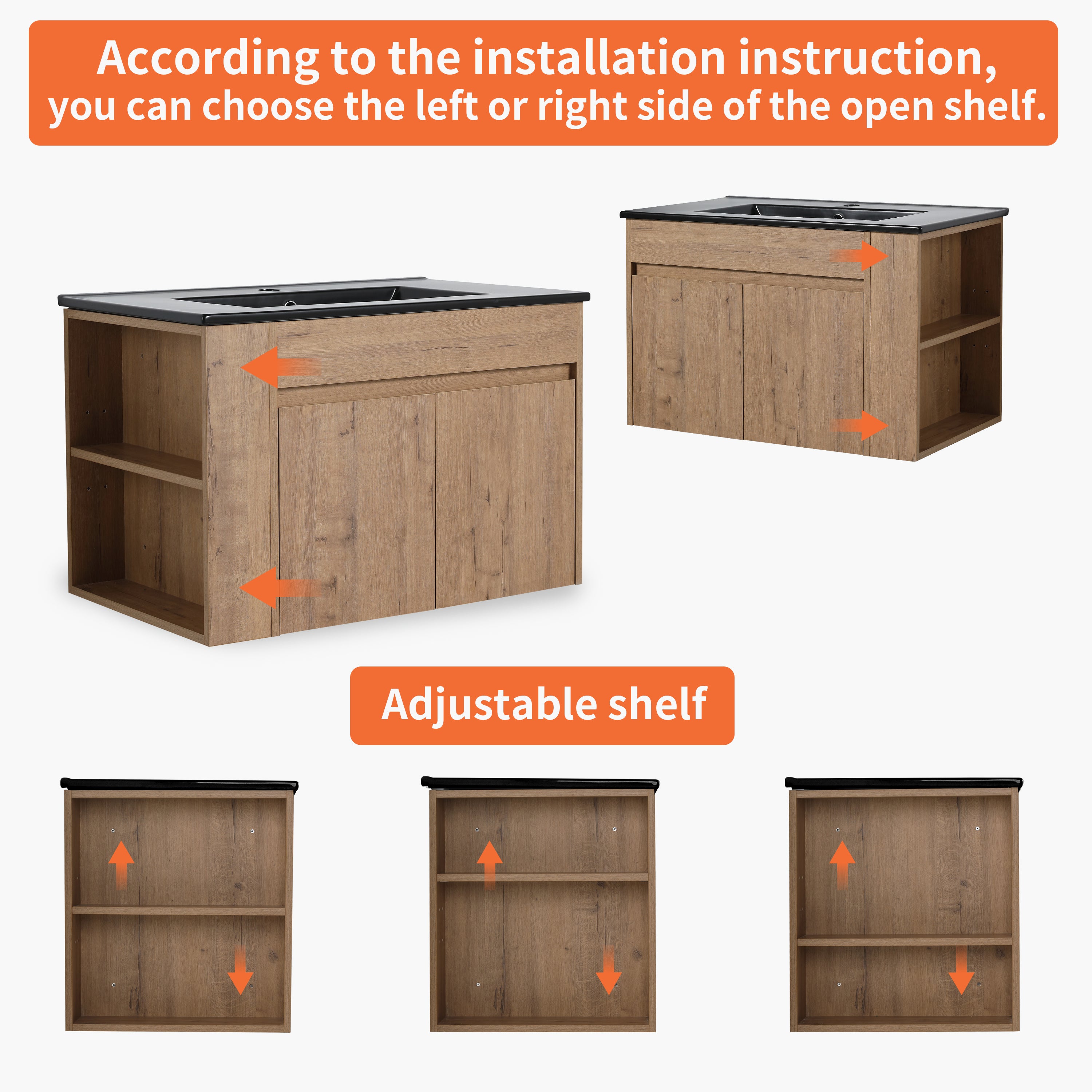 According to the installation instruction, you can choose the left or right side of the open shelf.

Adjustable shelf